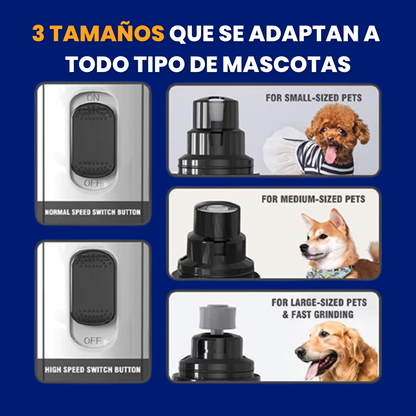 3 TAMAÑOS QUE SE ADAPTAN A TODO TIPO DE MASCOTAS

ON

OFF

NORMAL SPEED SWITCH BUTTON

OFF

HIGH SPEED SWITCH BUTTON

FOR SMALL-SIZED PETS

FOR MEDIUM-SIZED PETS

FOR LARGE-SIZED PETS & FAST GRINDING