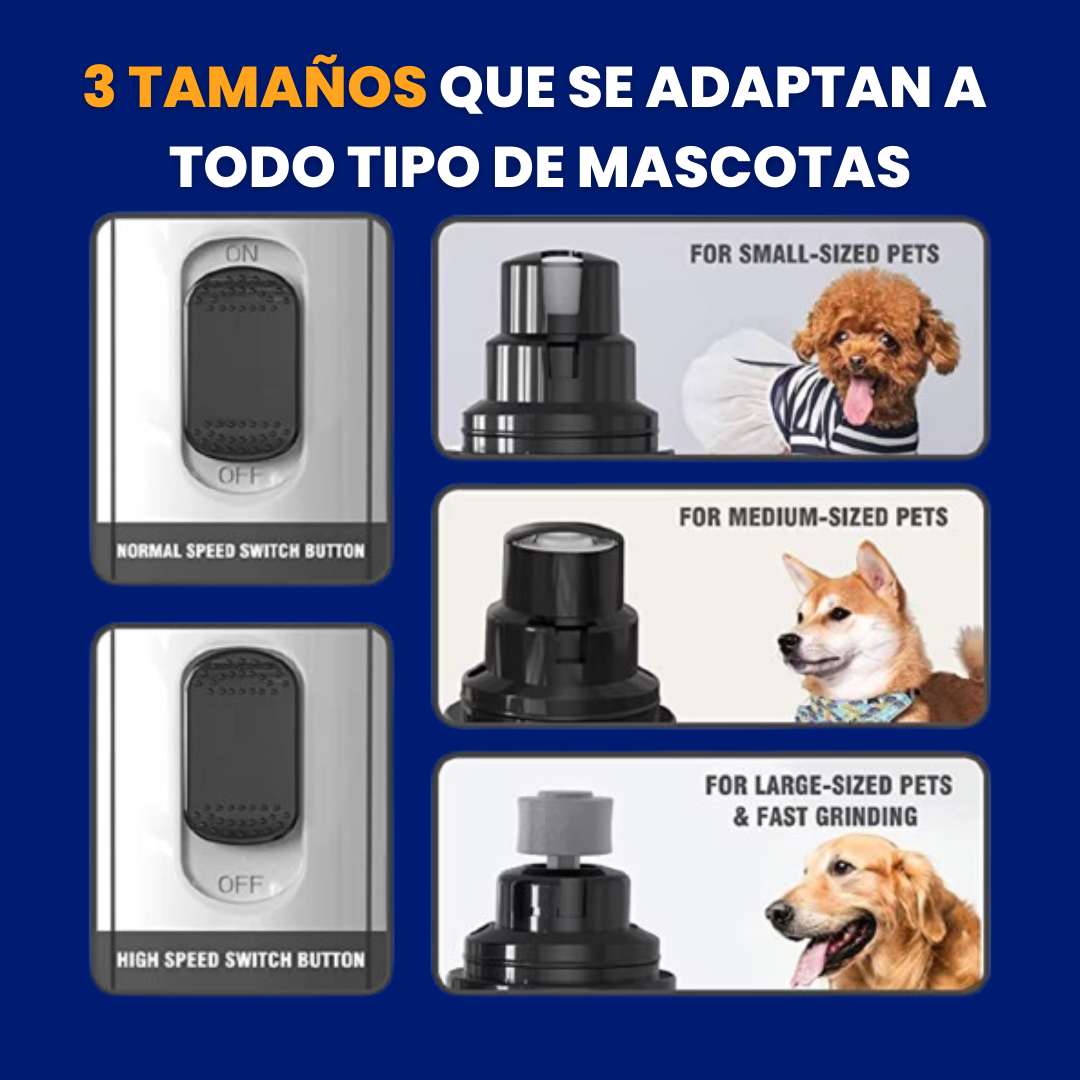 3 TAMAÑOS QUE SE ADAPTAN A TODO TIPO DE MASCOTAS

ON

OFF

NORMAL SPEED SWITCH BUTTON

OFF

HIGH SPEED SWITCH BUTTON

FOR SMALL-SIZED PETS

FOR MEDIUM-SIZED PETS

FOR LARGE-SIZED PETS & FAST GRINDING